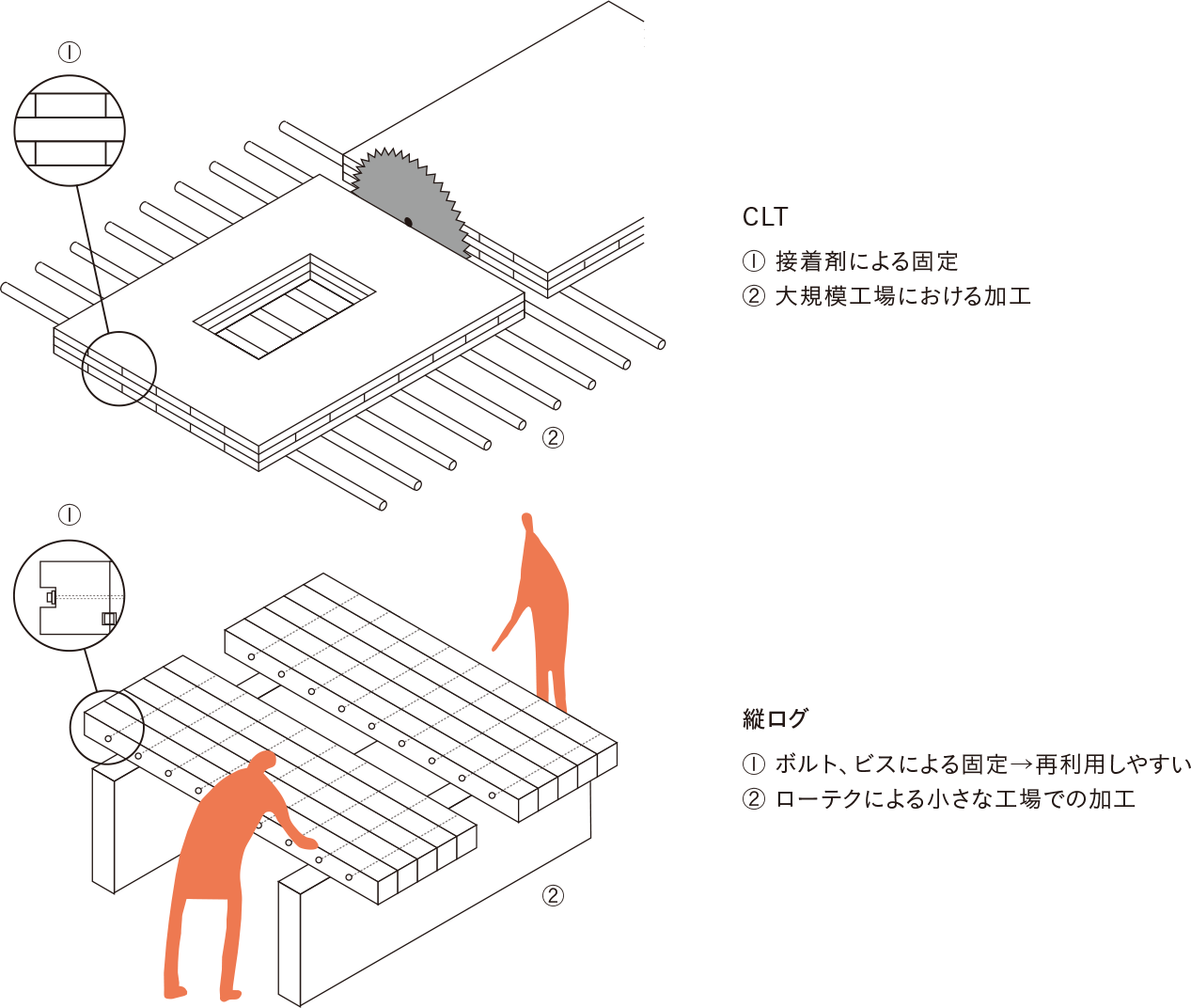 ①

②

CLT

① 接着剤による固定
② 大規模工場における加工

①

②

縦ログ

① ボルト、ビスによる固定→再利用しやすい
② ローテクによる小さな工場での加工